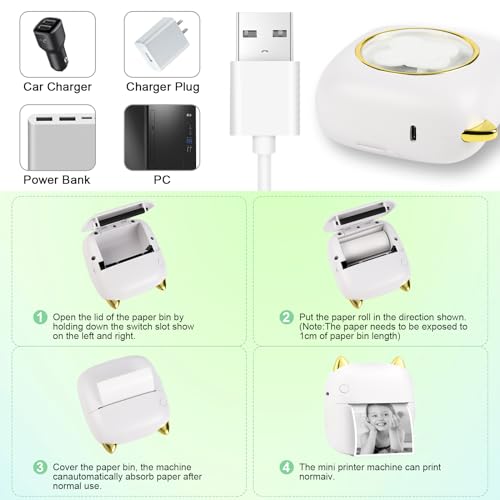 Car Charger

Charger Plug

Power Bank

PC

1 Open the lid of the paper bin by holding down the switch slot show on the left and right.

2 Put the paper roll in the direction shown. (Note:The paper needs to be exposed to 1cm of paper bin length)

3 Cover the paper bin, the machine canautomatically absorb paper after normal use.

4 The mini printer machine can print normaiv.