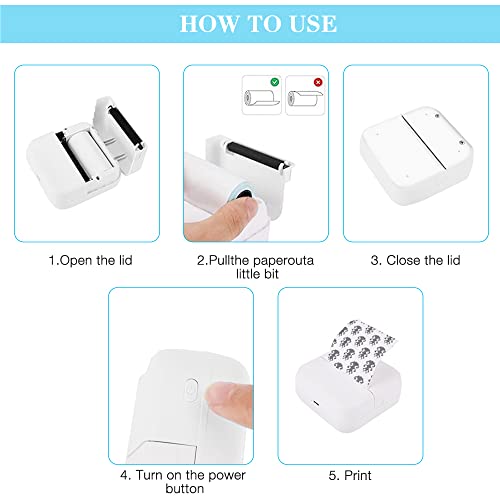 HOW TO USE

1.Open the lid

2.Pullthe paperouta little bit

3. Close the lid

4. Turn on the power button

5. Print