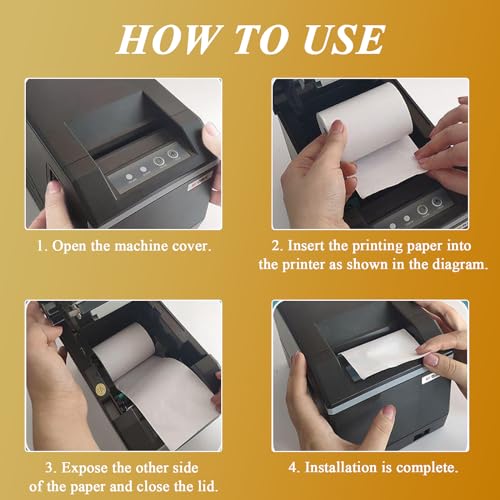 HOW TO USE

1. Open the machine cover.

2. Insert the printing paper into the printer as shown in the diagram.

3. Expose the other side of the paper and close the lid.

4. Installation is complete.