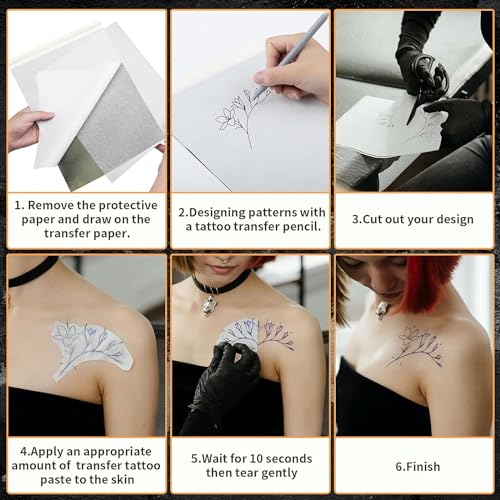 1. Remove the protective paper and draw on the transfer paper.

2.Designing patterns with a tattoo transfer pencil.

3.Cut out your design

4.Apply an appropriate amount of  transfer tattoo paste to the skin

5.Wait for 10 seconds then tear gently

6.Finish