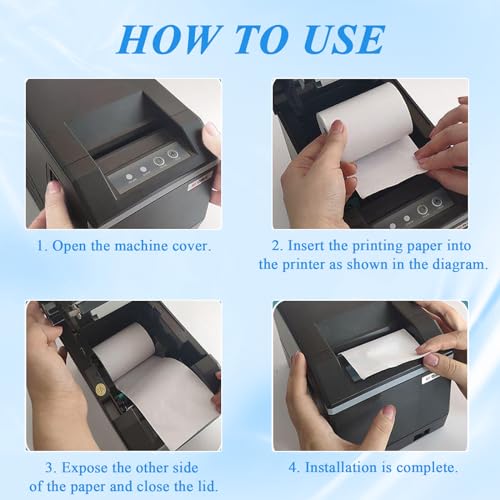 HOW TO USE

1. Open the machine cover.

2. Insert the printing paper into the printer as shown in the diagram.

3. Expose the other side of the paper and close the lid.

4. Installation is complete.